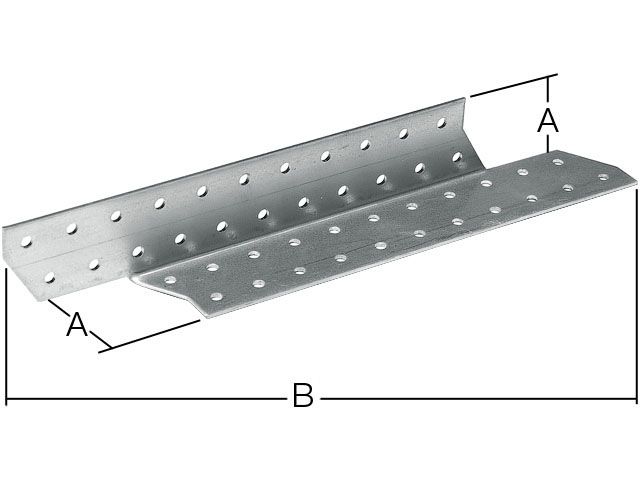 A
A
B