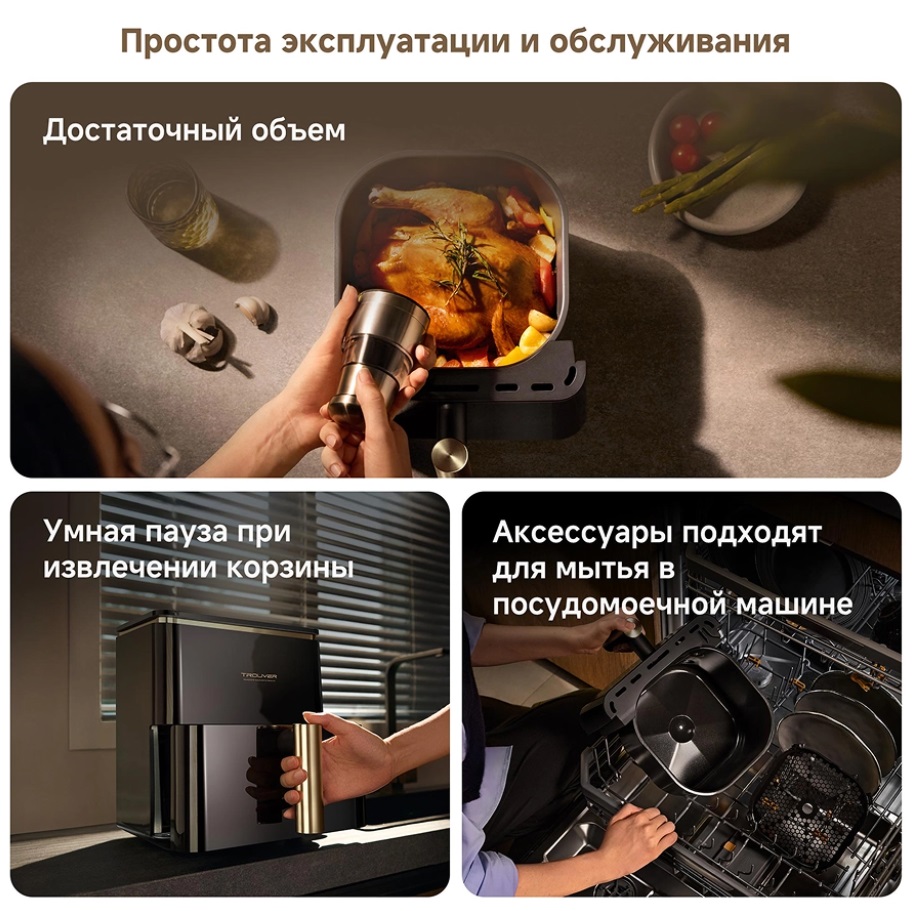 Простота эксплуатации и обслуживания

Достаточный объем

Умная пауза при извлечении корзины

TROUVER

Аксессуары подходят для мытья в посудомоечной машине