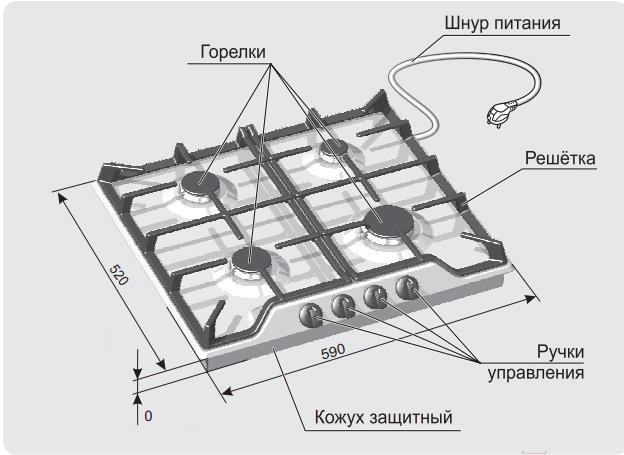 Шнур питания

Горелки

Решётка

520

590

Ручки управления

0

Кожух защитный