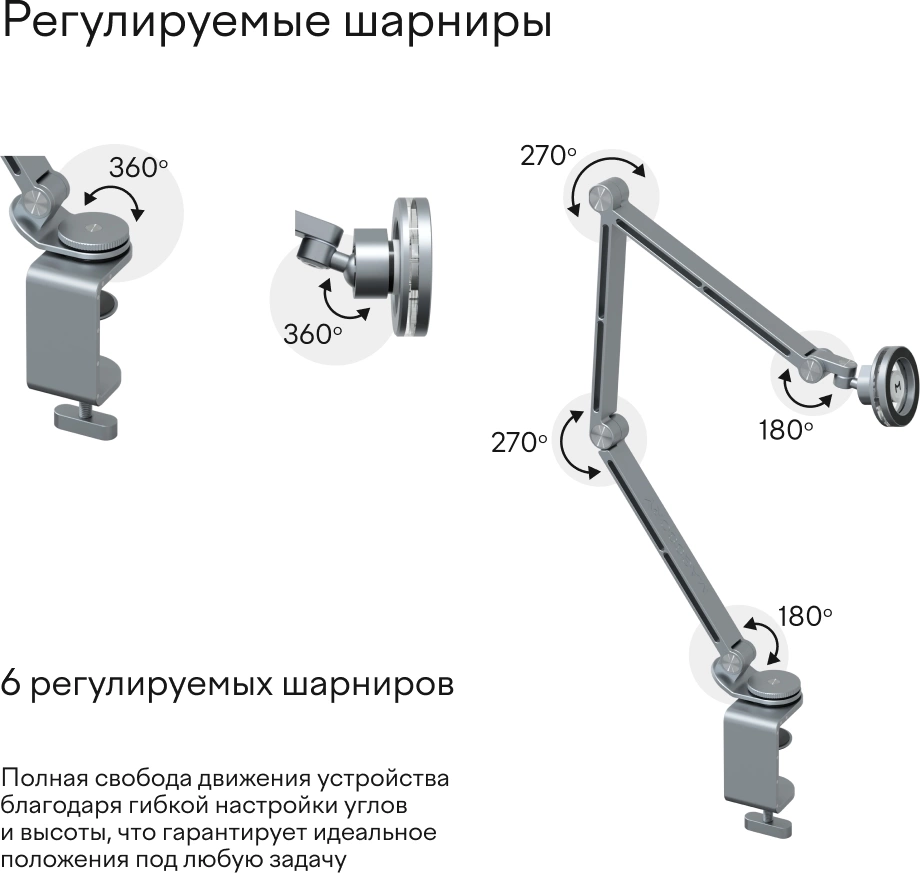 Регулируемые шарниры

360°

360°

270°

180°

270°

180°

6 регулируемых шарниров

Полная свобода движения устройства благодаря гибкой настройки углов и высоты, что гарантирует идеальное положения под любую задачу