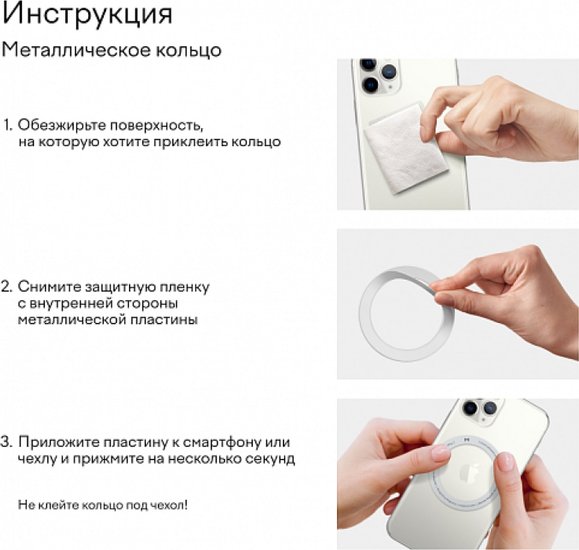 Инструкция

Металлическое кольцо

1. Обезжирьте поверхность, на которую хотите приклеить кольцо

2. Снимите защитную пленку с внутренней стороны металлической пластины

3. Приложите пластину к смартфону или чехлу и прижмите на несколько секунд

Не клейте кольцо под чехол!