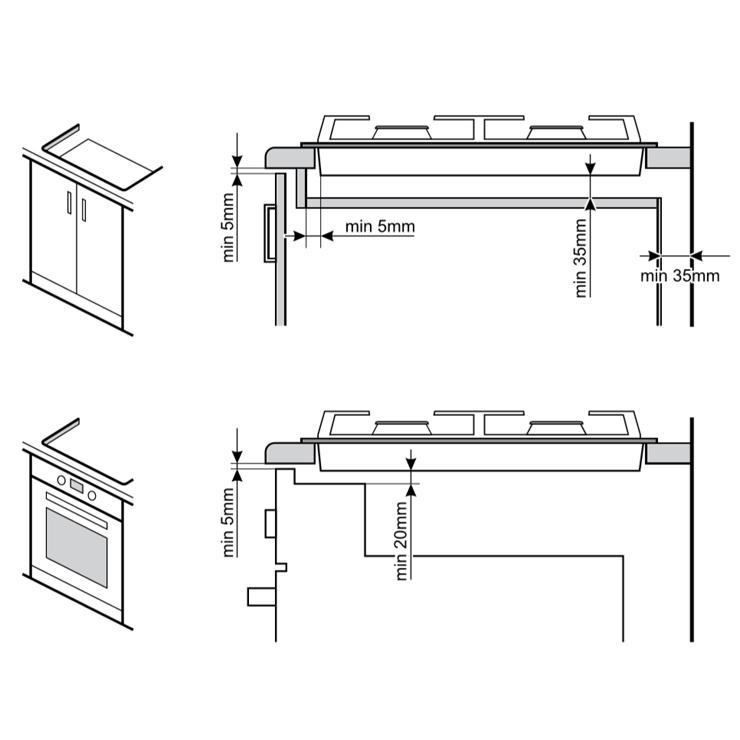 min 5mm
min 5mm
min 35mm
min 35mm
min 5mm
min 20mm