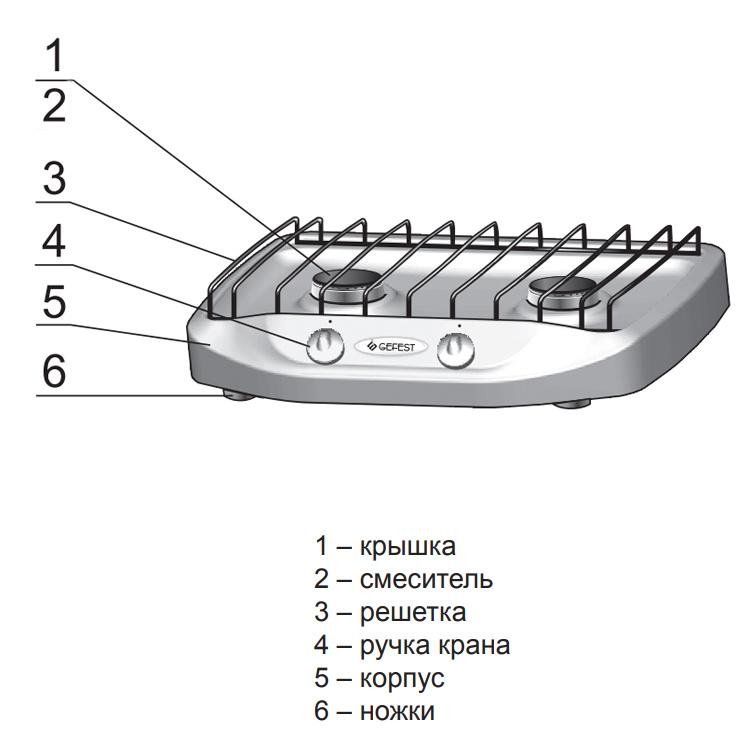 1
2
3
4
5
6

GEFEST

1 – крышка
2 – смеситель
3 – решетка
4 – ручка крана
5 – корпус
6 – ножки