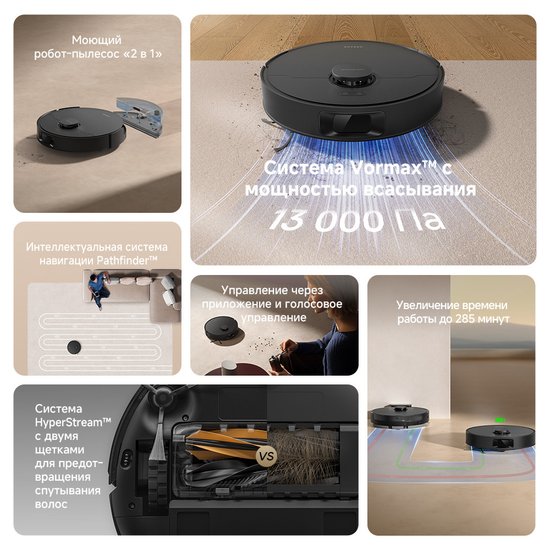 Моющий робот-пылесос «2 в 1»

Система Vormax™ с мощностью всасывания
13 000 Па

Интеллектуальная система навигации Pathfinder™

Управление через приложение и голосовое управление

Увеличение времени работы до 285 минут

Система HyperStream™ с двумя щетками для предотвращения спутывания волос

VS