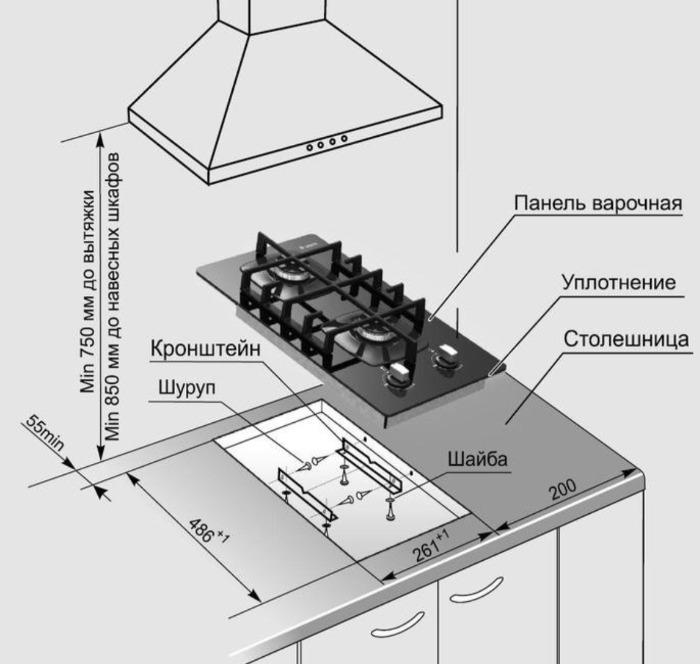 Min 750 мм до вытяжки
Min 850 мм до навесных шкафов

Панель варочная

Уплотнение

Столешница

Кронштейн

Шуруп

Шайба

55min

$486^{+1}$

$261^{+1}$

200